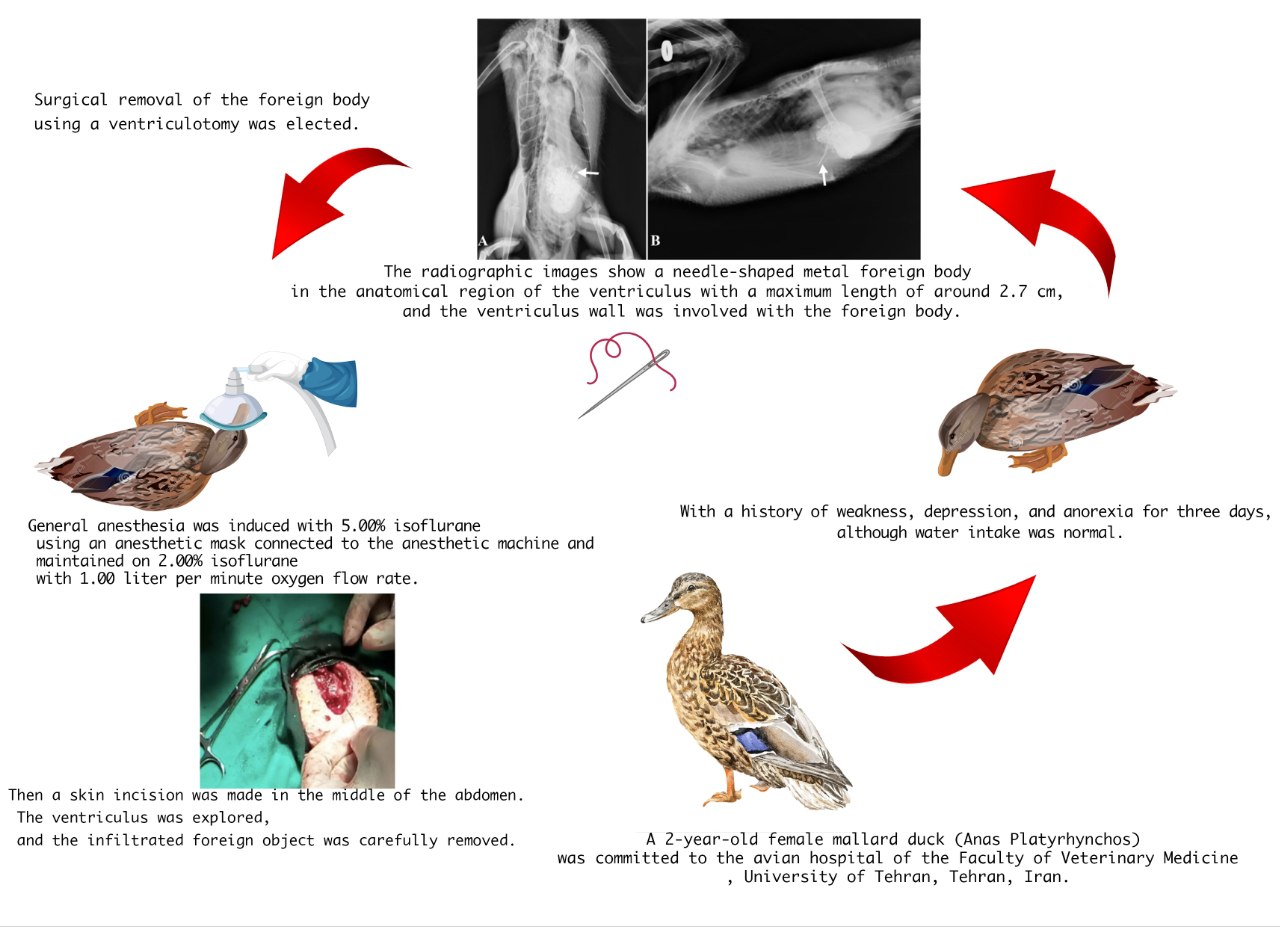 Surgical removal of the foreign body using a ventriculotomy was elected.

A

B

The radiographic images show a needle-shaped metal foreign body in the anatomical region of the ventriculus with a maximum length of around 2.7 cm, and the ventriculus wall was involved with the foreign body.

General anesthesia was induced with 5.00% isoflurane using an anesthetic mask connected to the anesthetic machine and maintained on 2.00% isoflurane with 1.00 liter per minute oxygen flow rate.

With a history of weakness, depression, and anorexia for three days, although water intake was normal.

Then a skin incision was made in the middle of the abdomen. The ventriculus was explored, and the infiltrated foreign object was carefully removed.

A 2-year-old female mallard duck (Anas Platyrhynchos) was committed to the avian hospital of the Faculty of Veterinary Medicine , University of Tehran, Tehran, Iran.